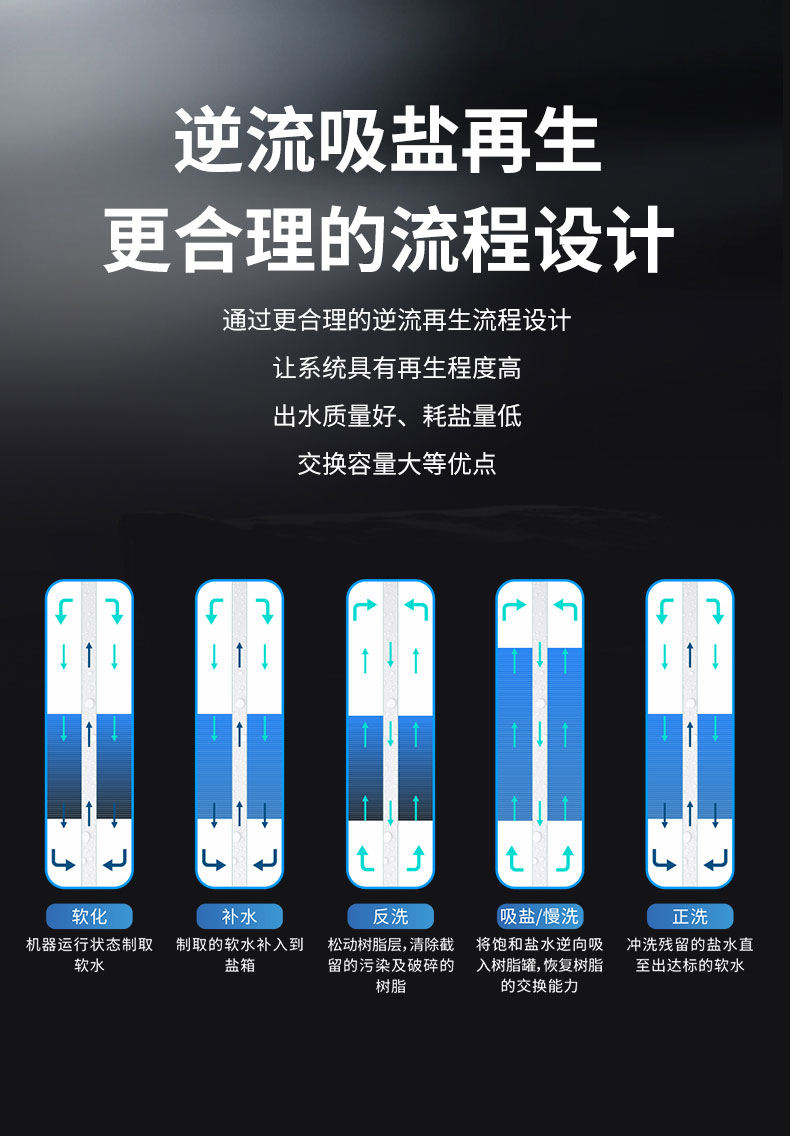 逆流吸盐再生
更合理的流程设计

通过更合理的逆流再生流程设计
让系统具有再生程度高
出水质量好、耗盐量低
交换容量大等优点

软化
机器运行状态制取软水

补水
制取的软水补入到盐箱

反洗
松动树脂层，清除截留的污染及破碎的树脂

吸盐/慢洗
将饱和盐水逆向吸入树脂罐，恢复树脂的交换能力

正洗
冲洗残留的盐水直至出达标的软水