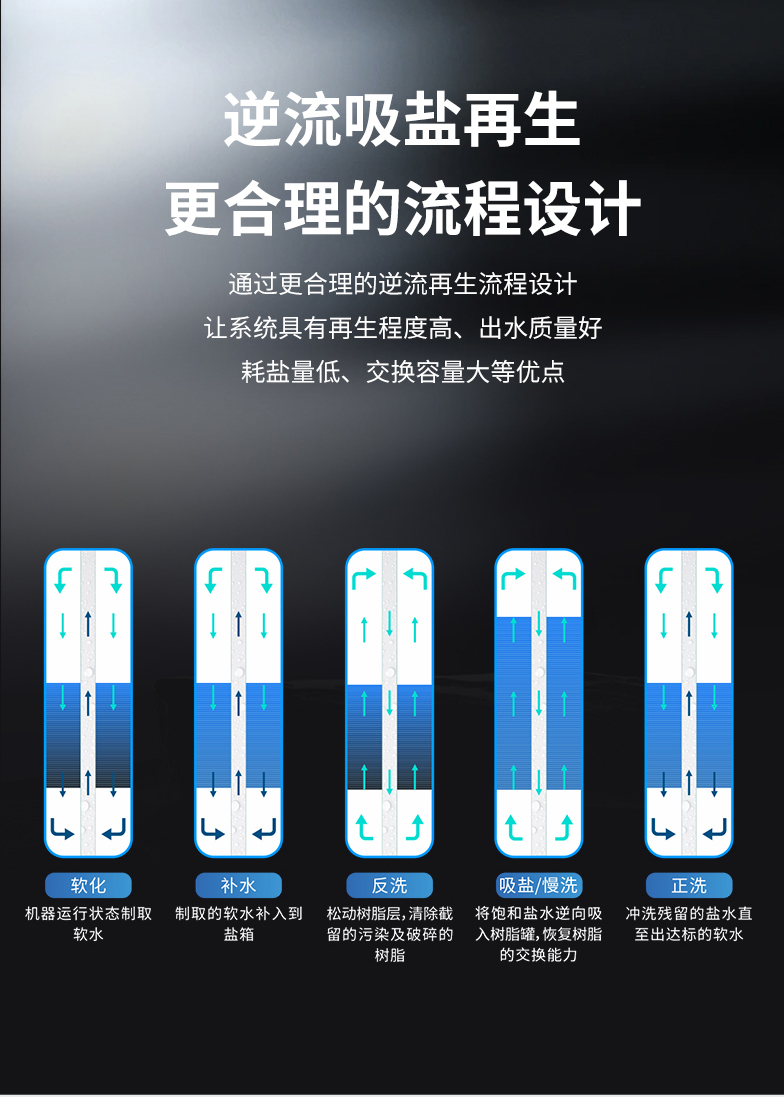 逆流吸盐再生
更合理的流程设计

通过更合理的逆流再生流程设计
让系统具有再生程度高、出水质量好
耗盐量低、交换容量大等优点

软化
机器运行状态制取软水

补水
制取的软水补入到盐箱

反洗
松动树脂层,清除截留的污染及破碎的树脂

吸盐/慢洗
将饱和盐水逆向吸入树脂罐,恢复树脂的交换能力

正洗
冲洗残留的盐水直至出达标的软水